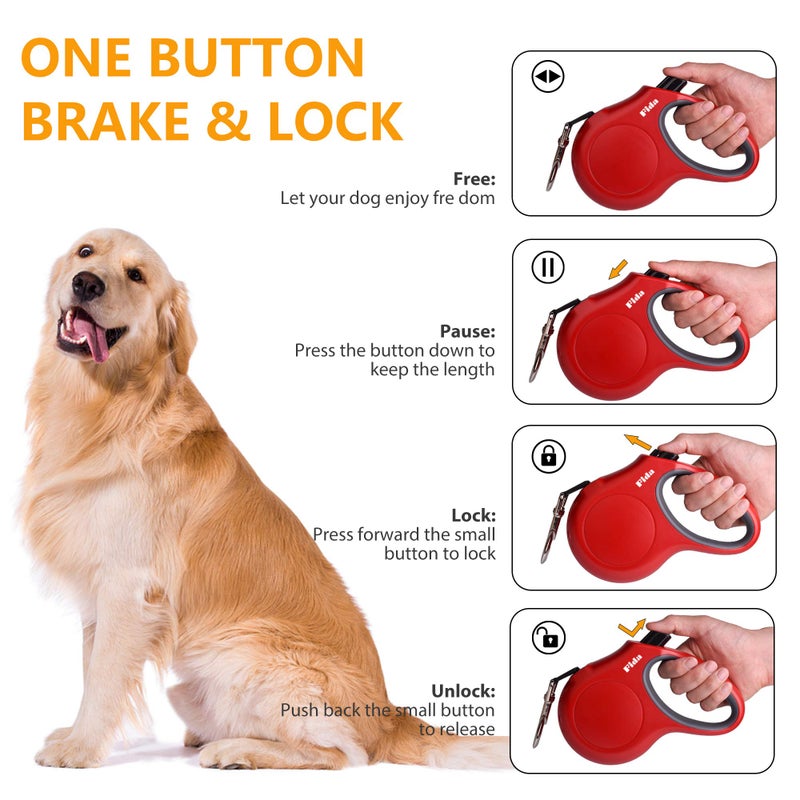 ONE BUTTON BRAKE & LOCK

Free:
Let your dog enjoy fre dom

Fida

Pause:
Press the button down to keep the length

Fida

Lock:
Press forward the small button to lock

Fida

Unlock:
Push back the small button to release

Fida